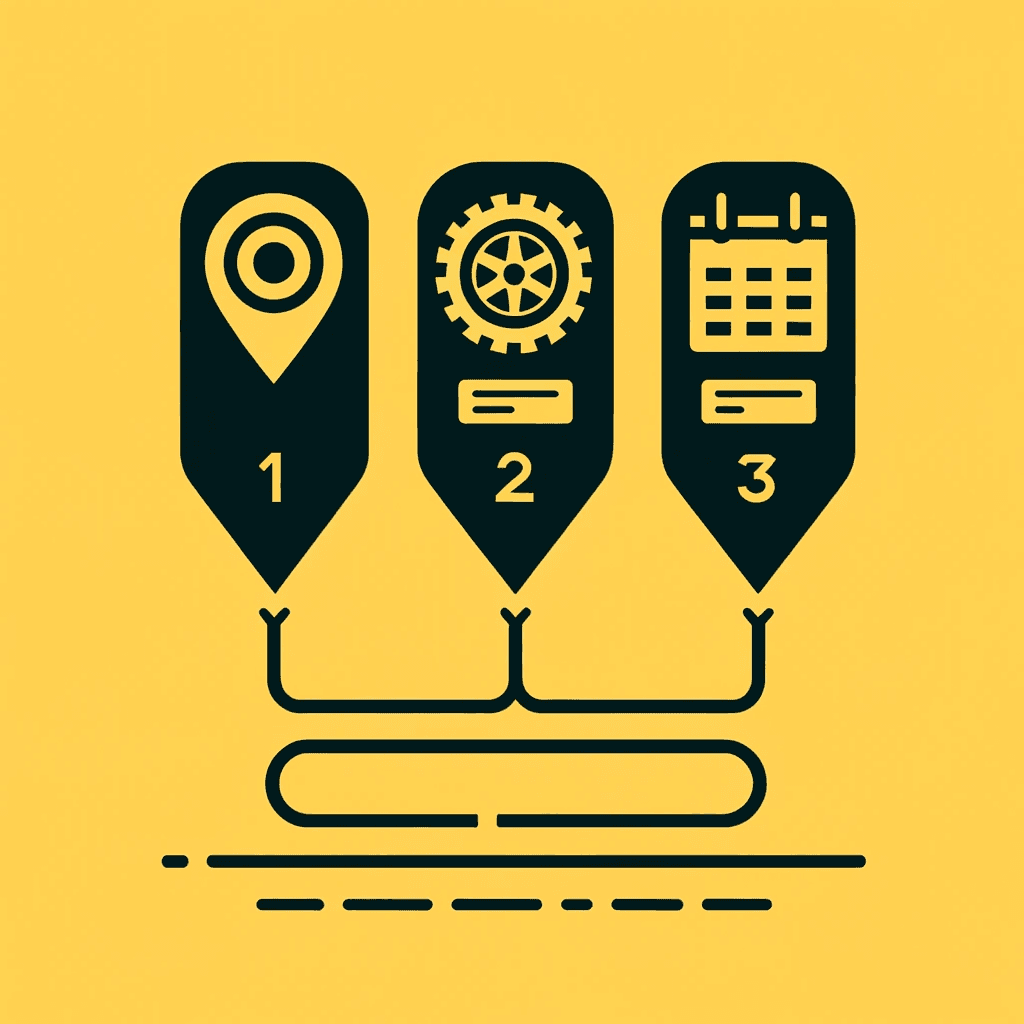 1

2

3